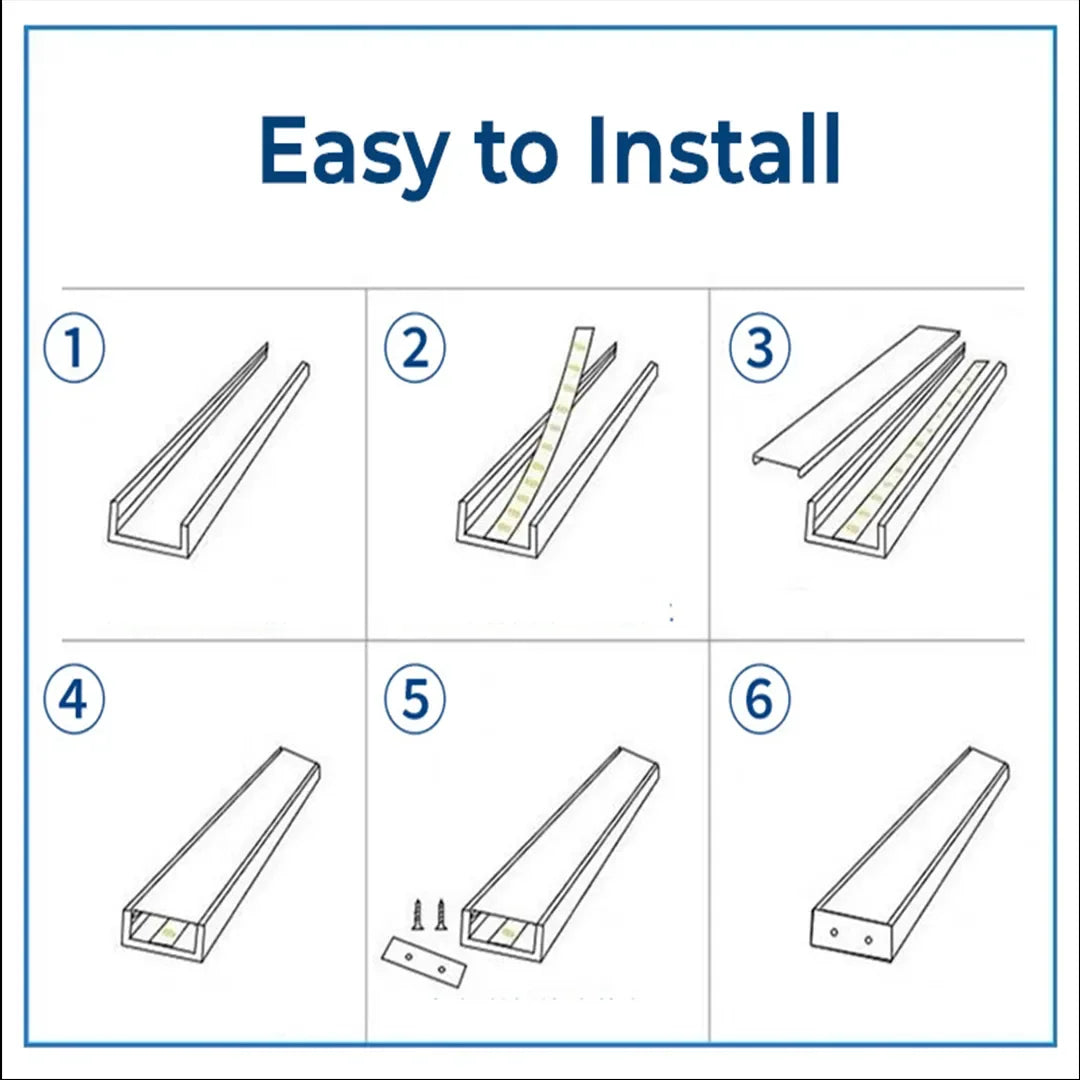 Easy to Install

1

2

3

4

5

6